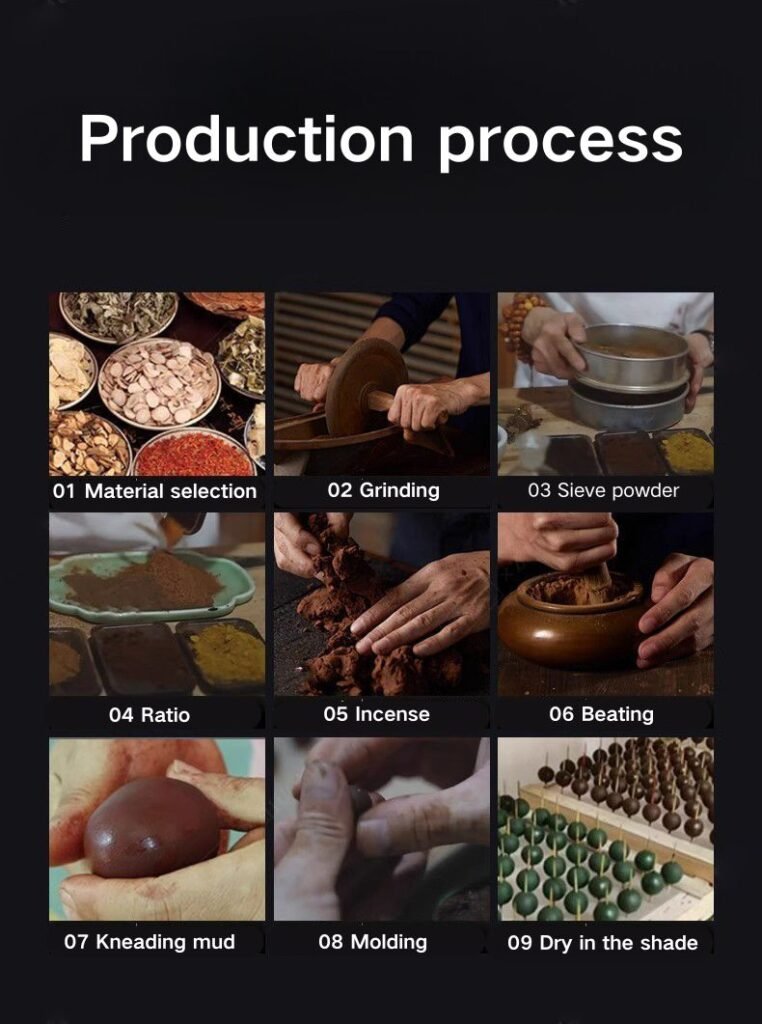 Production process

01 Material selection

02 Grinding

03 Sieve powder

04 Ratio

05 Incense

06 Beating

07 Kneading mud

08 Molding

09 Dry in the shade